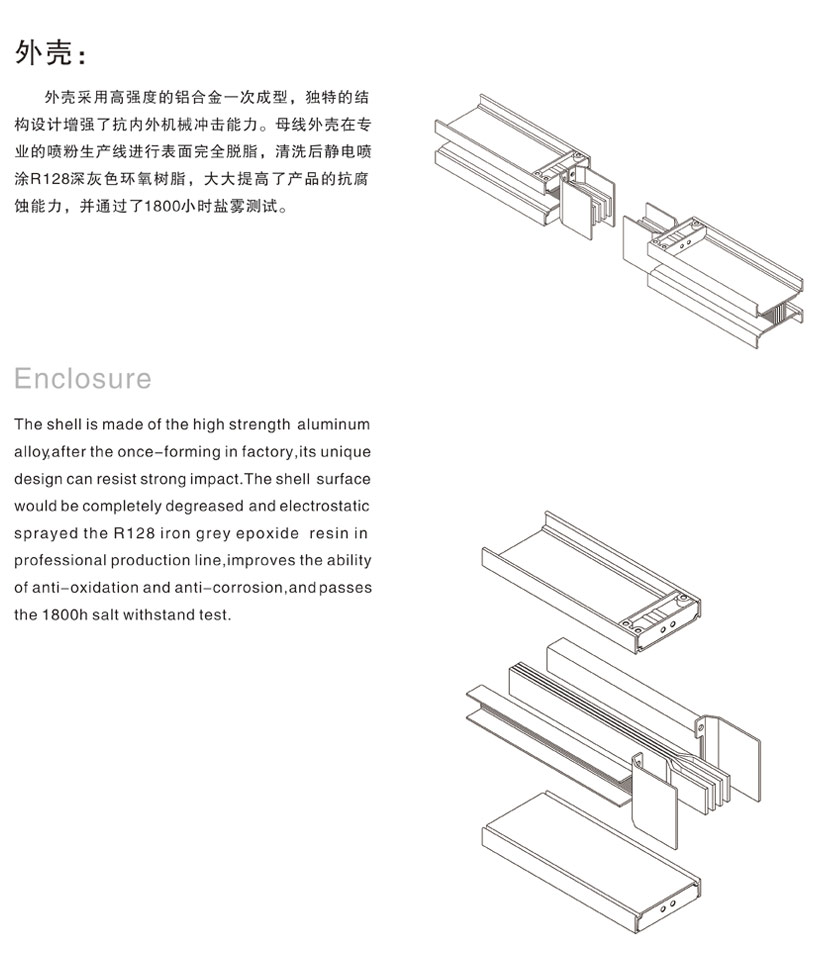 外壳：

外壳采用高强度的铝合金一次成型，独特的结构设计增强了抗内外机械冲击能力。母线外壳在专业的喷粉生产线进行表面完全脱脂，清洗后静电喷涂R128深灰色环氧树脂，大大提高了产品的抗腐蚀能力，并通过了1800小时盐雾测试。

Enclosure

The shell is made of the high strength aluminum alloy,after the once-forming in factory,its unique design can resist strong impact.The shell surface would be completely degreased and electrostatic sprayed the R128 iron grey epoxide resin in professional production line,improves the ability of anti-oxidation and anti-corrosion,and passes the 1800h salt withstand test.